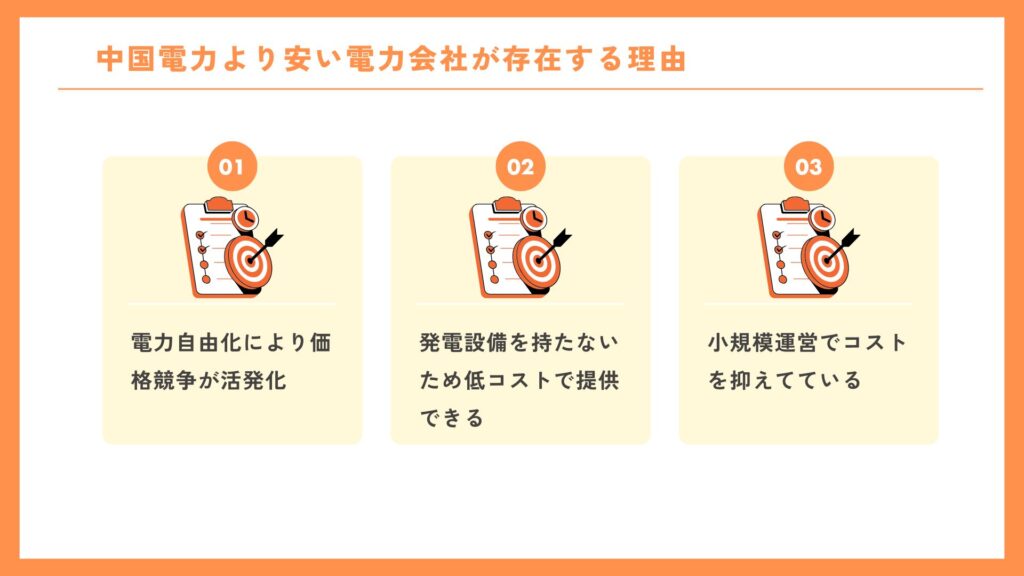 中国電力より安い電力会社が存在する理由

01

電力自由化により価格競争が活発化

02

発電設備を持たないため低コストで提供できる

03

小規模運営でコストを抑えてている