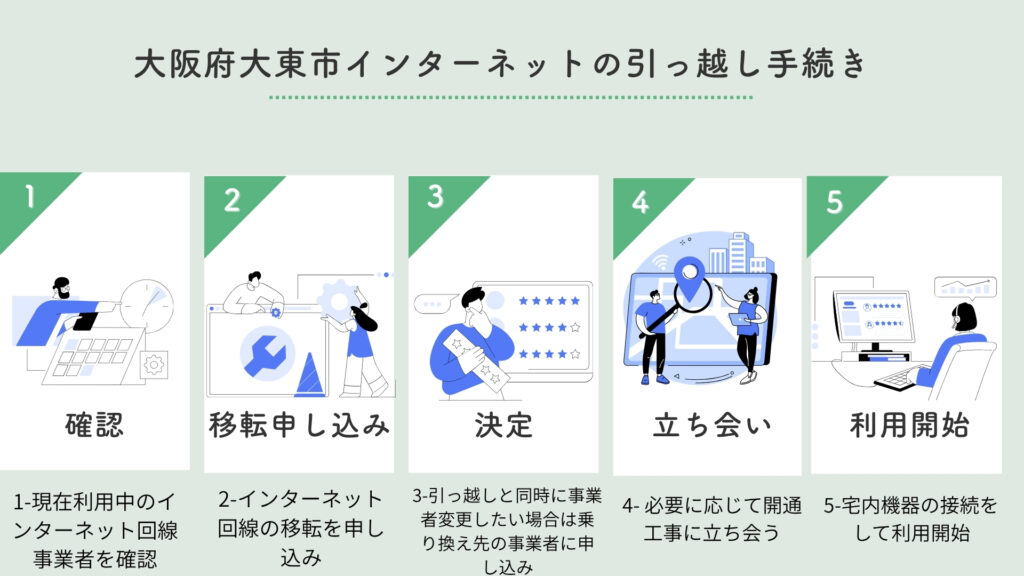 大阪府大東市インターネットの引っ越し手続き

1

確認

1-現在利用中のインターネット回線事業者を確認

2

移転申し込み

2-インターネット回線の移転を申し込み

3

決定

3-引っ越しと同時に事業者変更したい場合は乗り換え先の事業者に申し込み

4

立ち会い

4- 必要に応じて開通工事に立ち会う

5

利用開始

5-宅内機器の接続をして利用開始