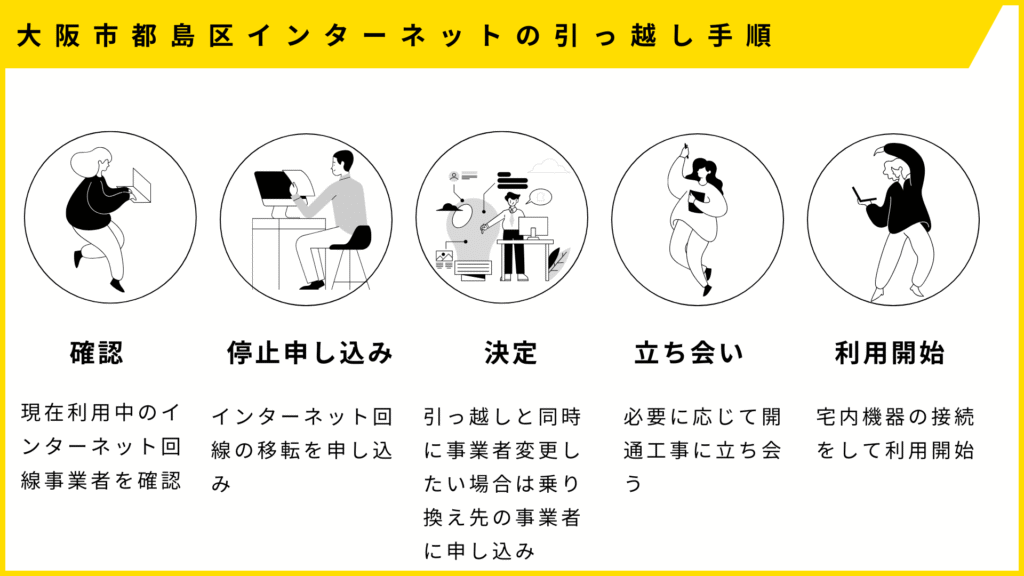 大阪市都島区インターネットの引っ越し手順

確認

現在利用中のインターネット回線事業者を確認

停止申し込み

インターネット回線の移転を申し込み

決定

引っ越しと同時に事業者変更したい場合は乗り換え先の事業者に申し込み

立ち会い

必要に応じて開通工事に立ち会う

利用開始

宅内機器の接続をして利用開始