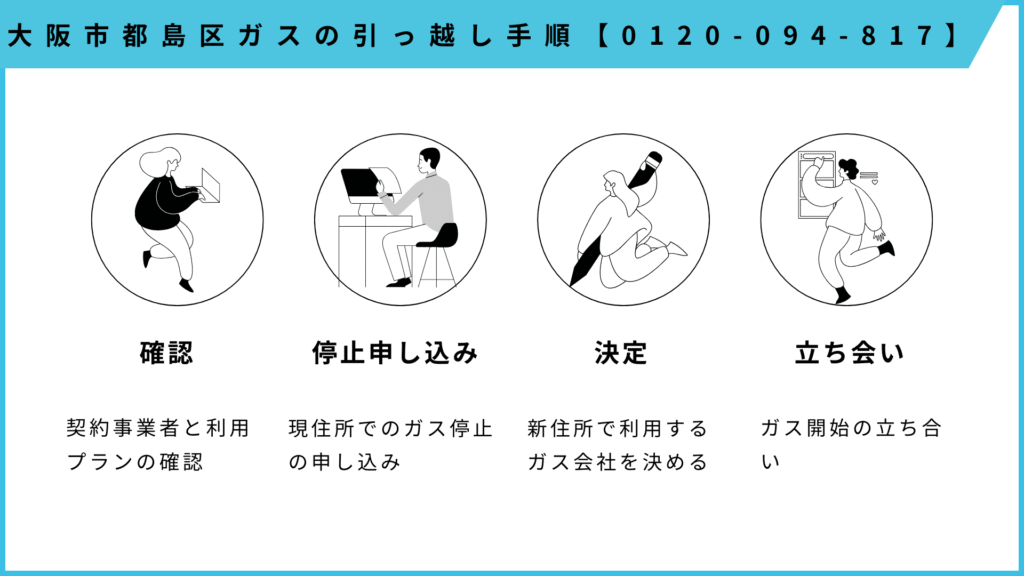 大阪市都島区ガスの引っ越し手順【0120-094-817】

確認

契約事業者と利用プランの確認

停止申し込み

現住所でのガス停止の申し込み

決定

新住所で利用するガス会社を決める

立ち会い

ガス開始の立ち合い