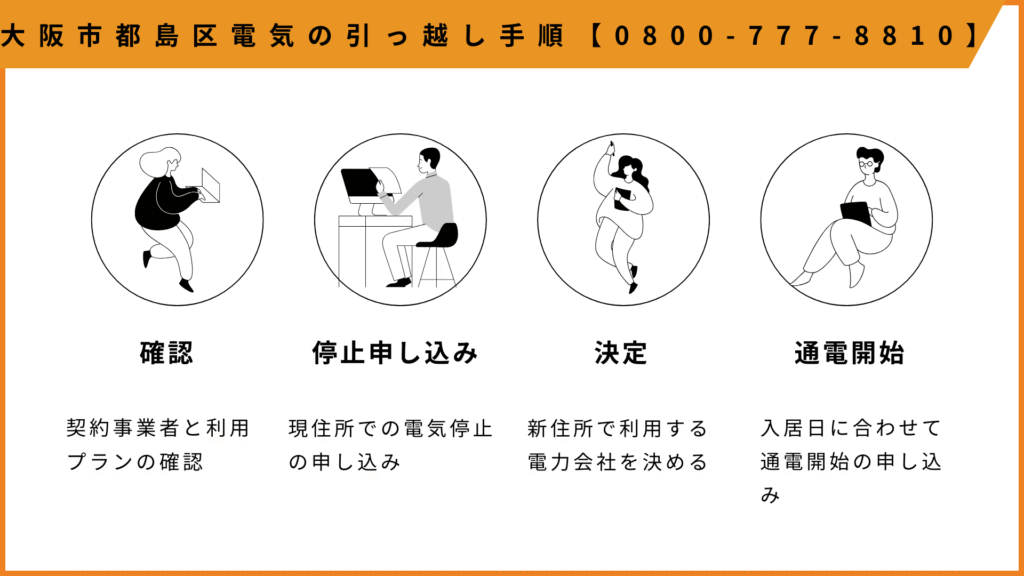 大阪市都島区電気の引っ越し手順【0800-777-8810】

確認

契約事業者と利用プランの確認

停止申し込み

現住所での電気停止の申し込み

決定

新住所で利用する電力会社を決める

通電開始

入居日に合わせて通電開始の申し込み