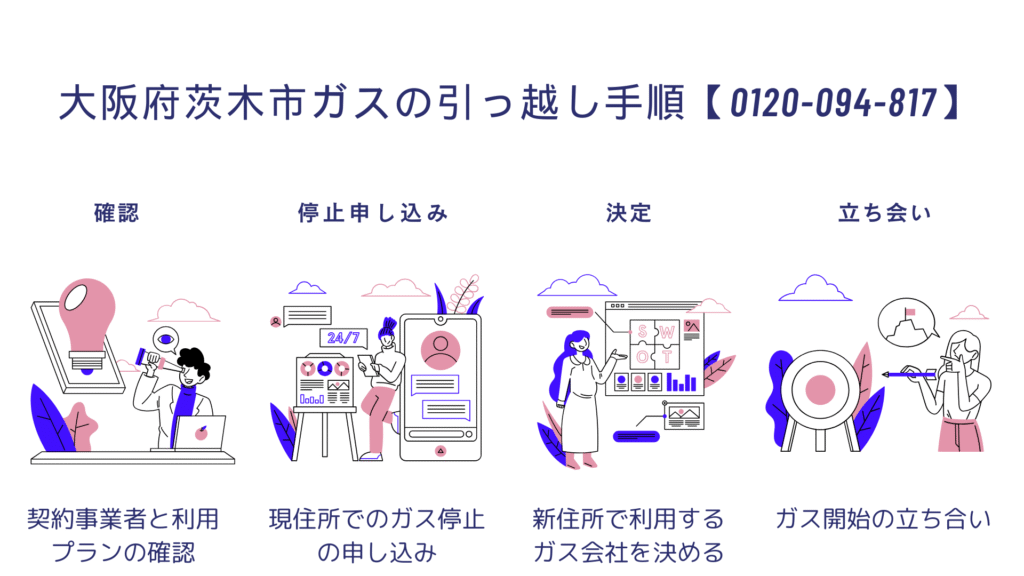 大阪府茨木市ガスの引っ越し手順【0120-094-817】

確認

停止申し込み

決定

立ち会い

24/7

S W
O T

契約事業者と利用プランの確認

現住所でのガス停止の申し込み

新住所で利用するガス会社を決める

ガス開始の立ち合い