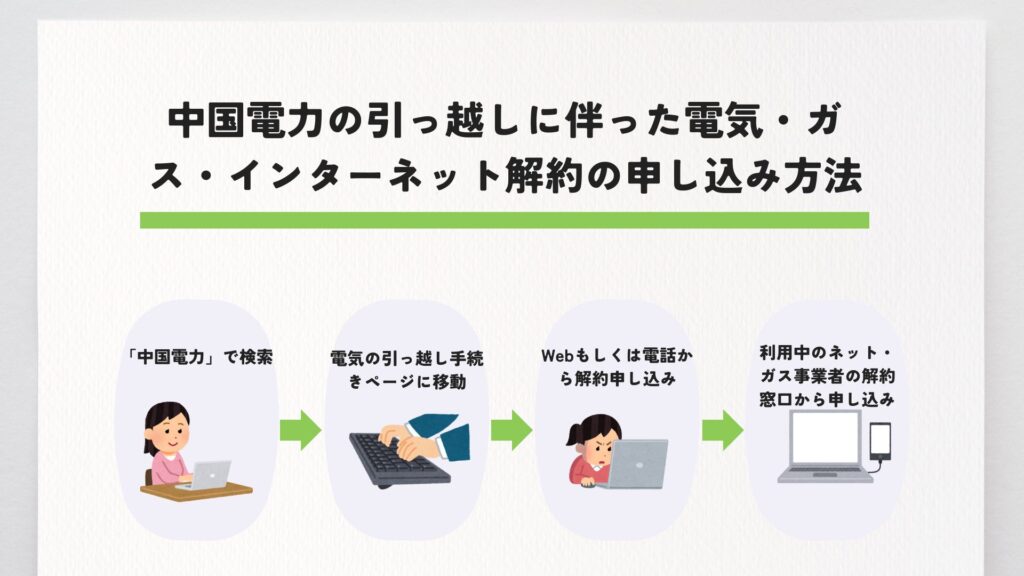 中国電力の引っ越しに伴った電気・ガス・インターネット解約の申し込み方法

「中国電力」で検索

電気の引っ越し手続きページに移動

Webもしくは電話から解約申し込み

利用中のネット・ガス事業者の解約窓口から申し込み